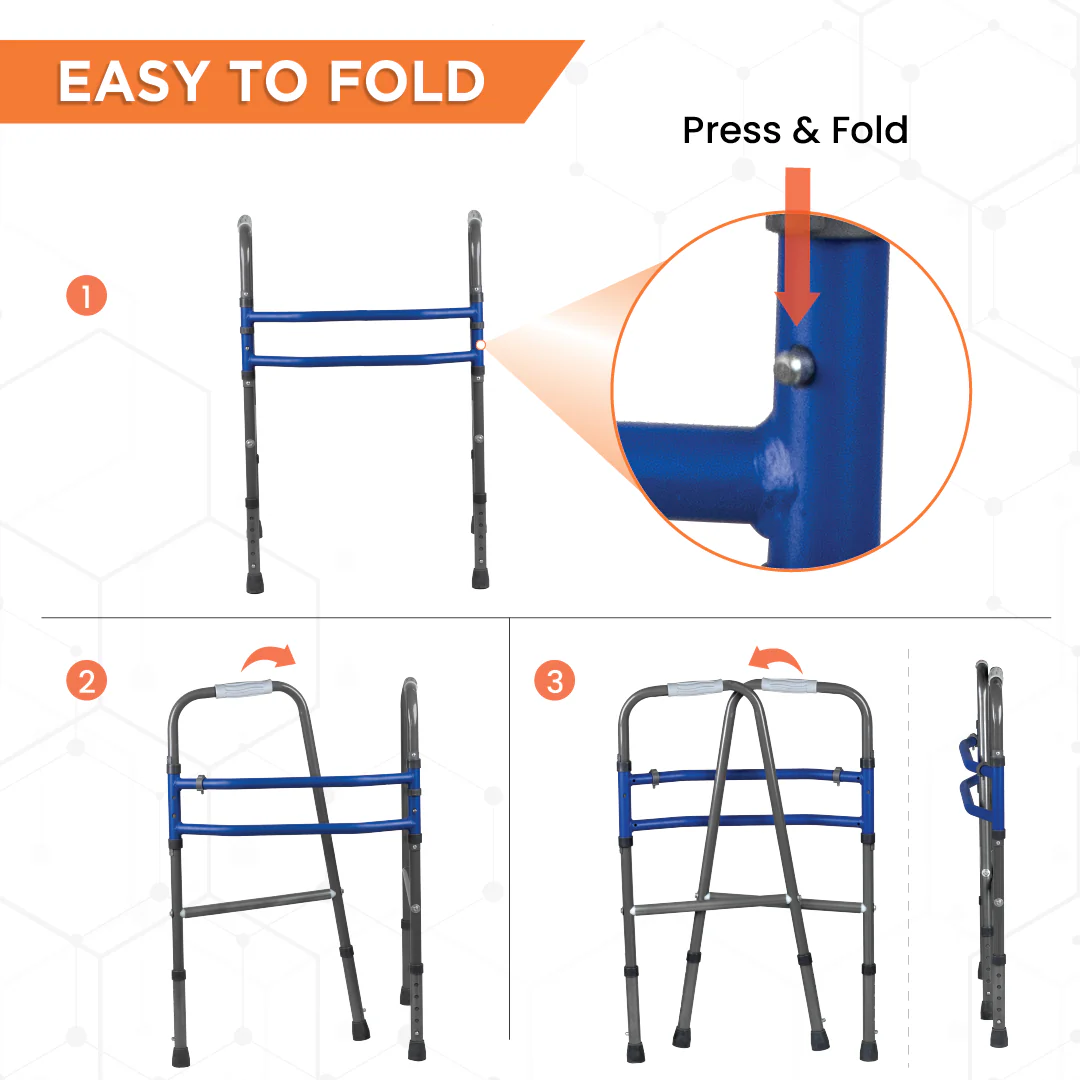 EASY TO FOLD

Press & Fold

1

2

3