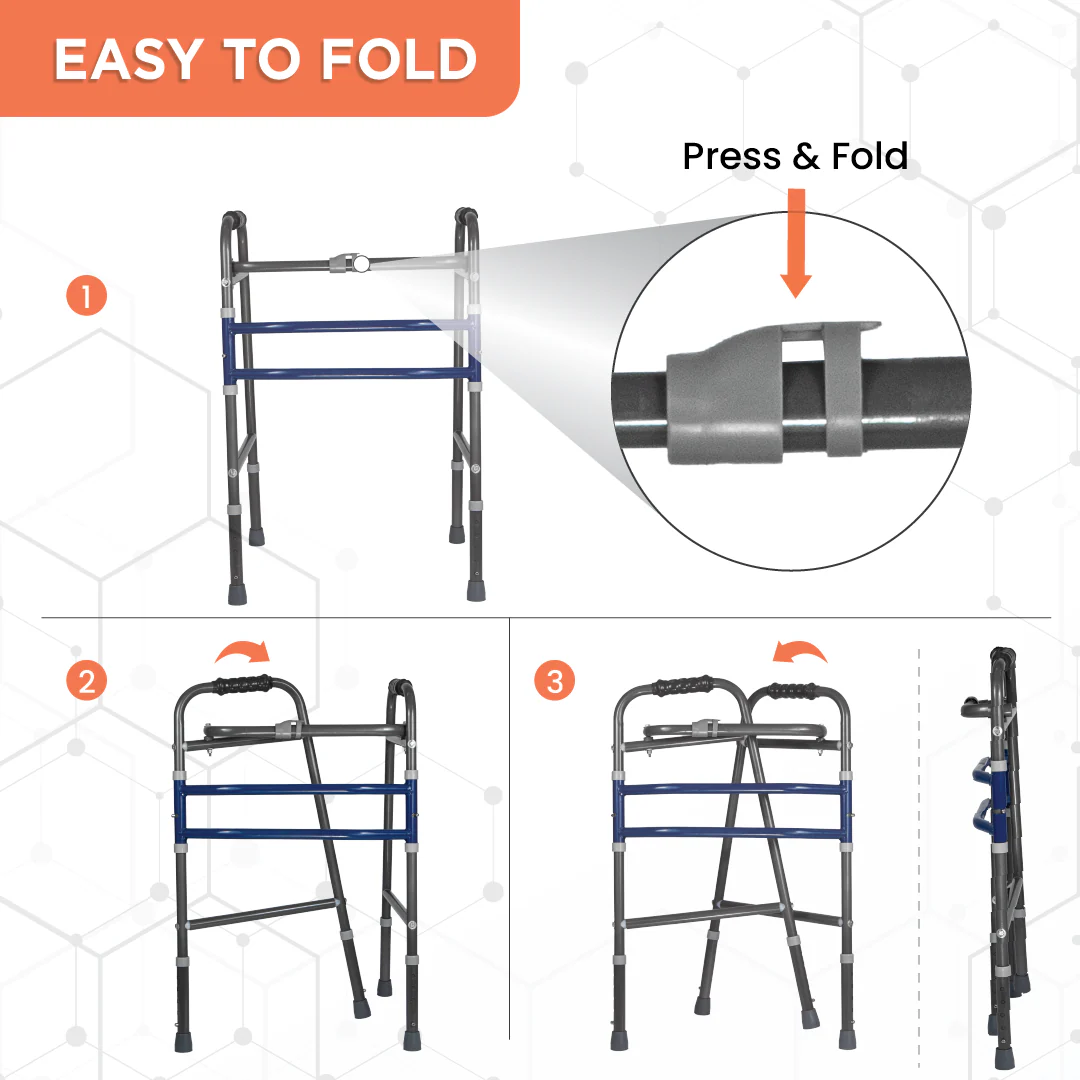 EASY TO FOLD

Press & Fold

1

2

3